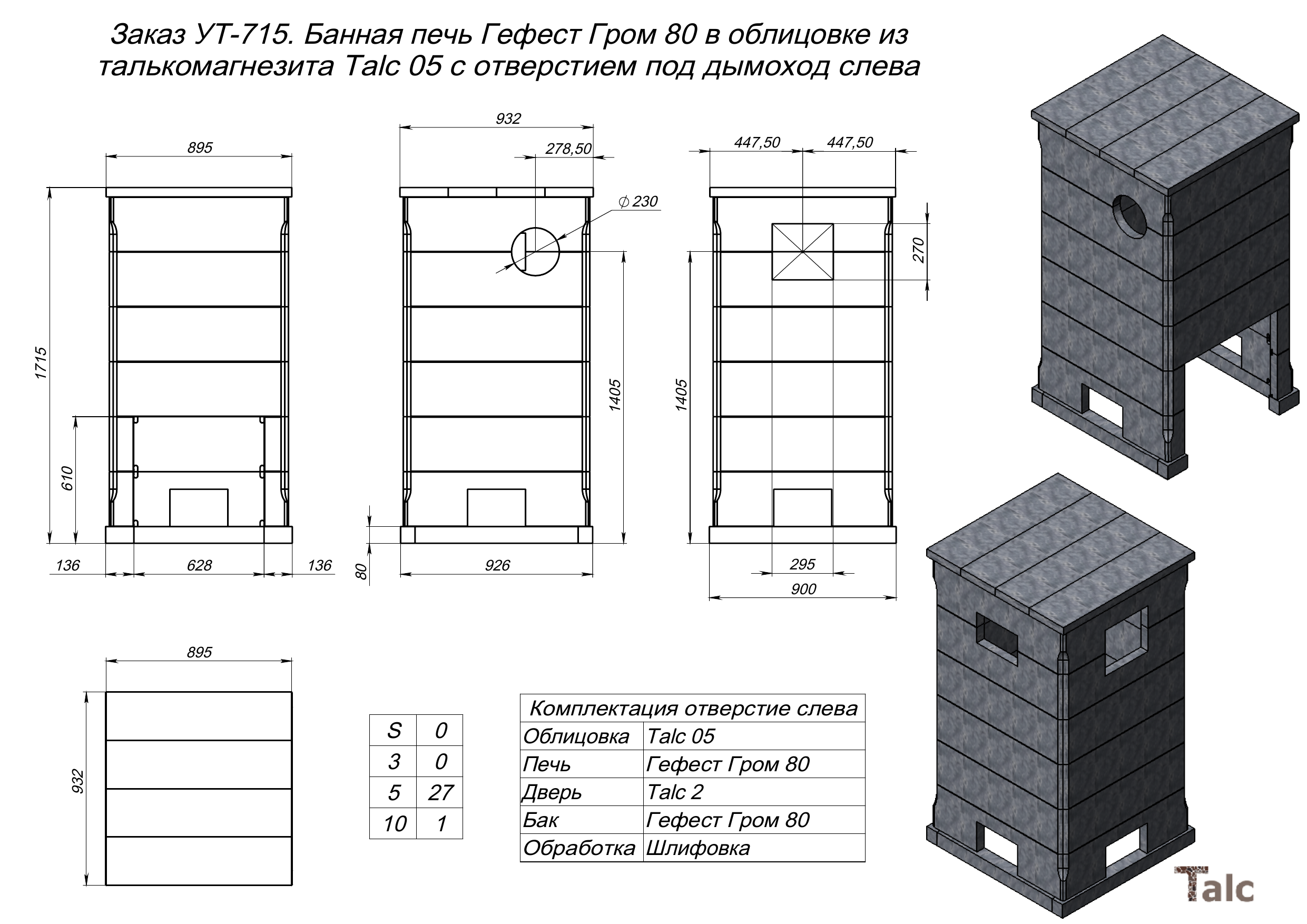 Заказ УТ-715. Банная печь Гефест Гром 80 в облицовке из талькомагнезита Talc 05 с отверстием под дымоход слева

895

1715

610

136

628

136

932

278,50

$\phi$ 230

1405

80

926

447,50

447,50

270

1405

295

900

895

932

| S | 0 |
|---|---|
| 3 | 0 |
| 5 | 27 |
| 10 | 1 |

| Комплектация отверстие слева | |
|---|---|
| Облицовка | Talc 05 |
| Печь | Гефест Гром 80 |
| Дверь | Talc 2 |
| Бак | Гефест Гром 80 |
| Обработка | Шлифовка |

Talc