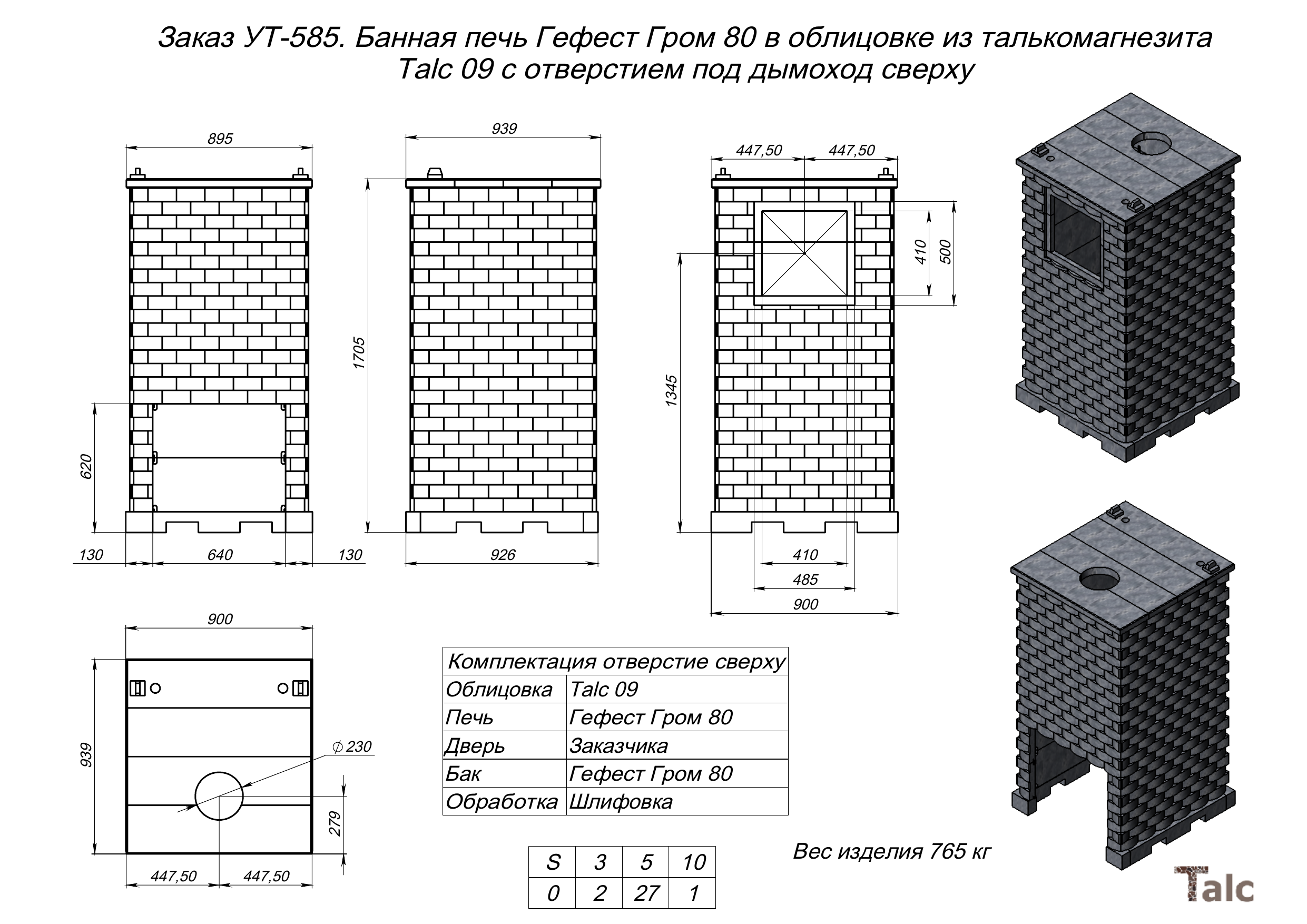 Заказ УТ-585. Банная печь Гефест Гром 80 в облицовке из талькомагнезита Talc 09 с отверстием под дымоход сверху

895

620

130 640 130

939

1705

926

447,50 447,50

410

500

1345

410

485

900

900

939

$\phi$ 230

279

447,50 447,50

| Комплектация отверстие сверху | |
|---|---|
| Облицовка | Talc 09 |
| Печь | Гефест Гром 80 |
| Дверь | Заказчика |
| Бак | Гефест Гром 80 |
| Обработка | Шлифовка |

| S | 3 | 5 | 10 |
|---|---|---|---|
| 0 | 2 | 27 | 1 |

Вес изделия 765 кг

Talc