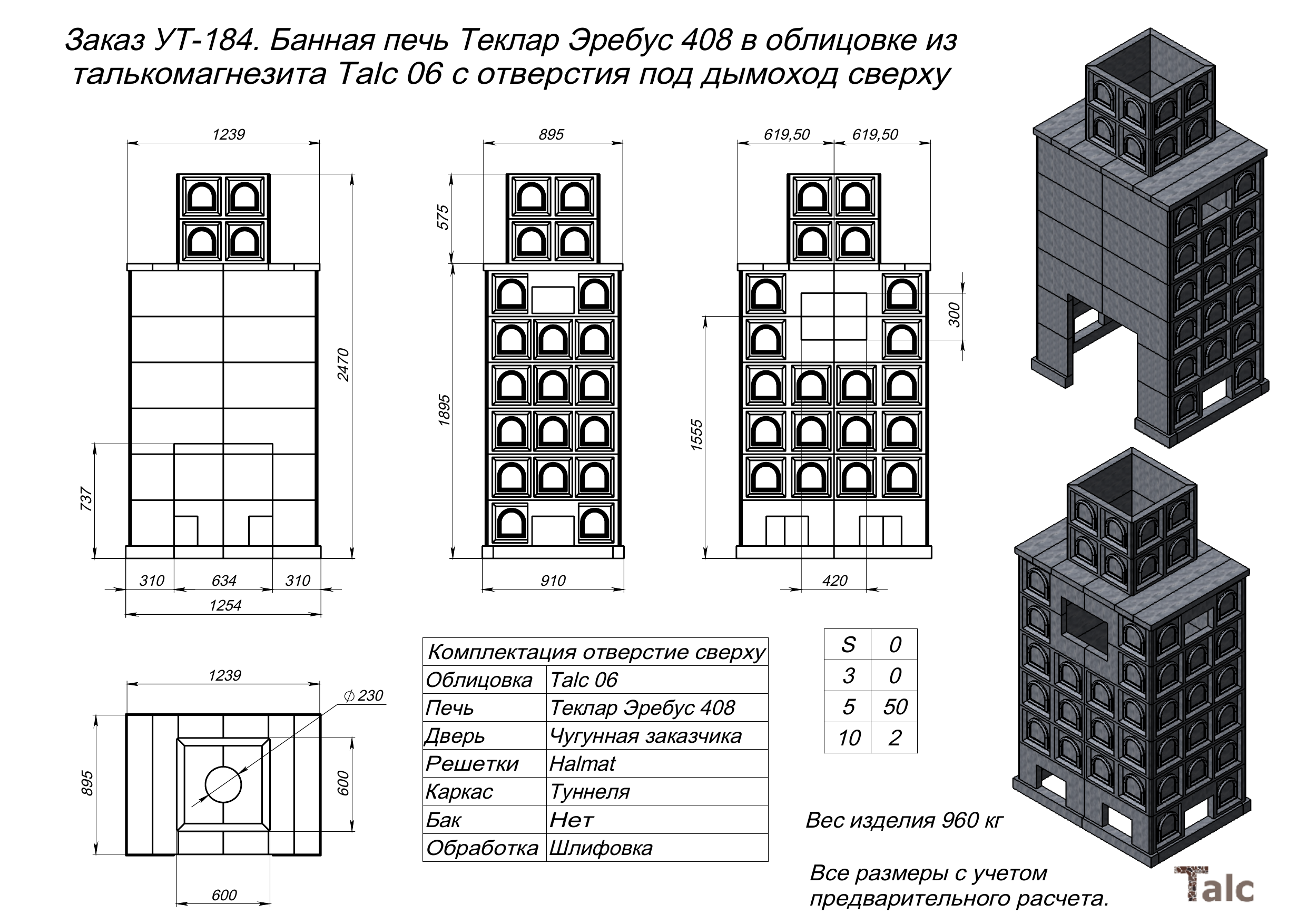 Заказ УТ-184. Банная печь Теклар Эребус 408 в облицовке из талькомагнезита Talc 06 с отверстия под дымоход сверху

1239
2470
737
310
634
310
1254

895
575
1895
910

619,50
619,50
300
1555
420

1239
$\phi$ 230
895
600
600

| Комплектация отверстие сверху | |
|---|---|
| Облицовка | Talc 06 |
| Печь | Теклар Эребус 408 |
| Дверь | Чугунная заказчика |
| Решетки | Halmat |
| Каркас | Туннеля |
| Бак | Нет |
| Обработка | Шлифовка |

| S | 0 |
|---|---|
| 3 | 0 |
| 5 | 50 |
| 10 | 2 |

Вес изделия 960 кг

Все размеры с учетом предварительного расчета.

Talc