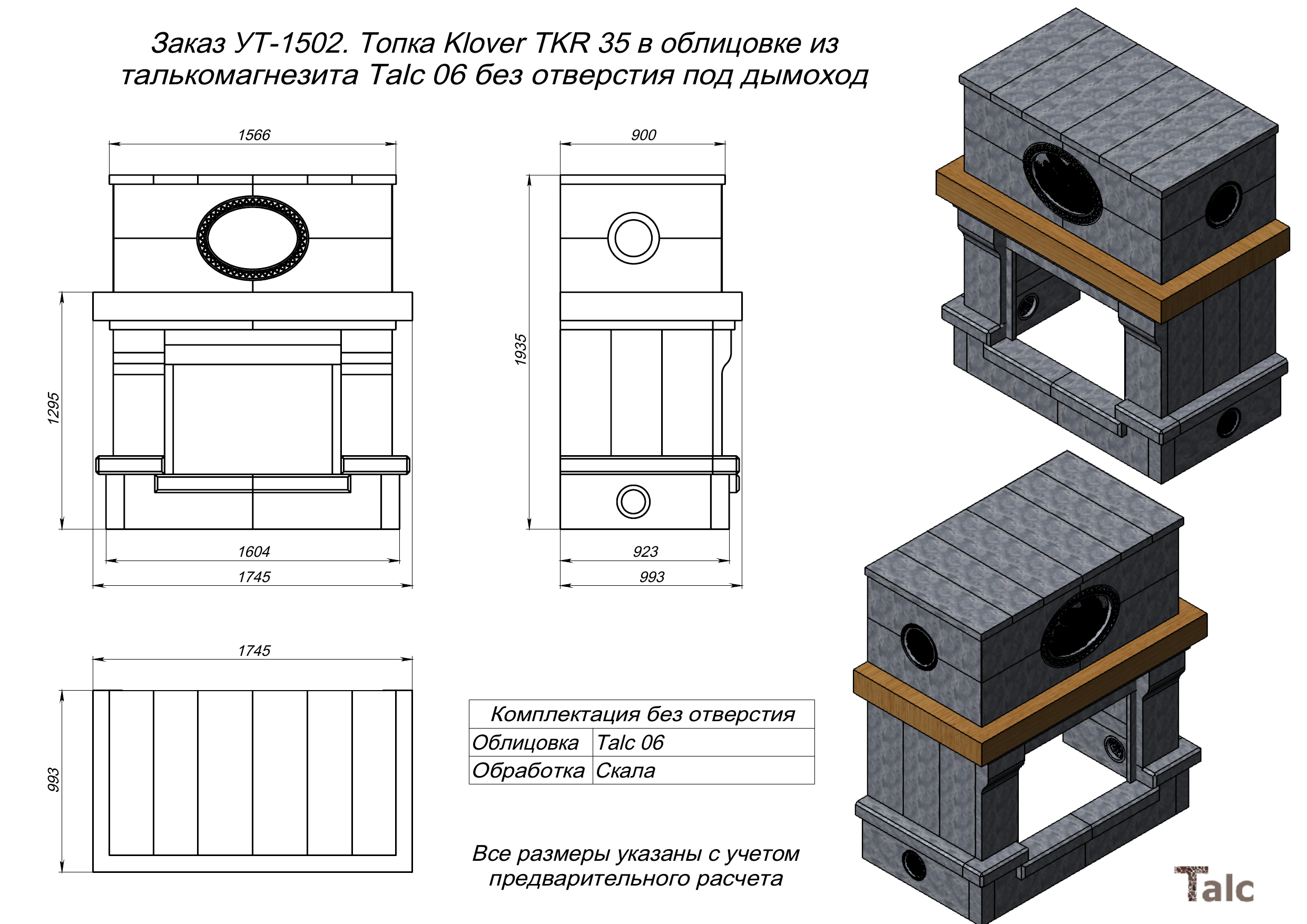 Заказ УТ-1502. Топка Klover TKR 35 в облицовке из талькомагнезита Talc 06 без отверстия под дымоход

1566

1295

1604

1745

900

1935

923

993

1745

993

| Комплектация без отверстия | |
|---|---|
| Облицовка | Talc 06 |
| Обработка | Скала |

Все размеры указаны с учетом предварительного расчета

Talc